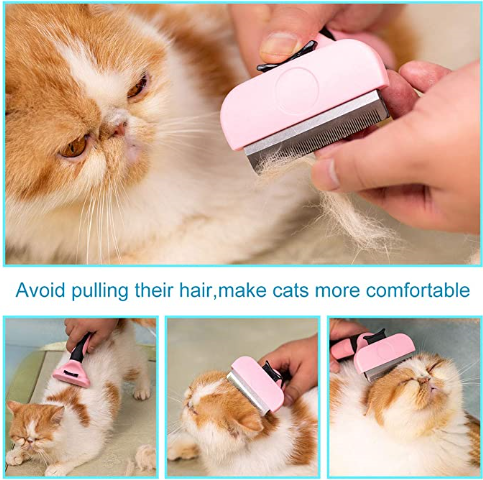 Avoid pulling their hair,make cats more comfortable